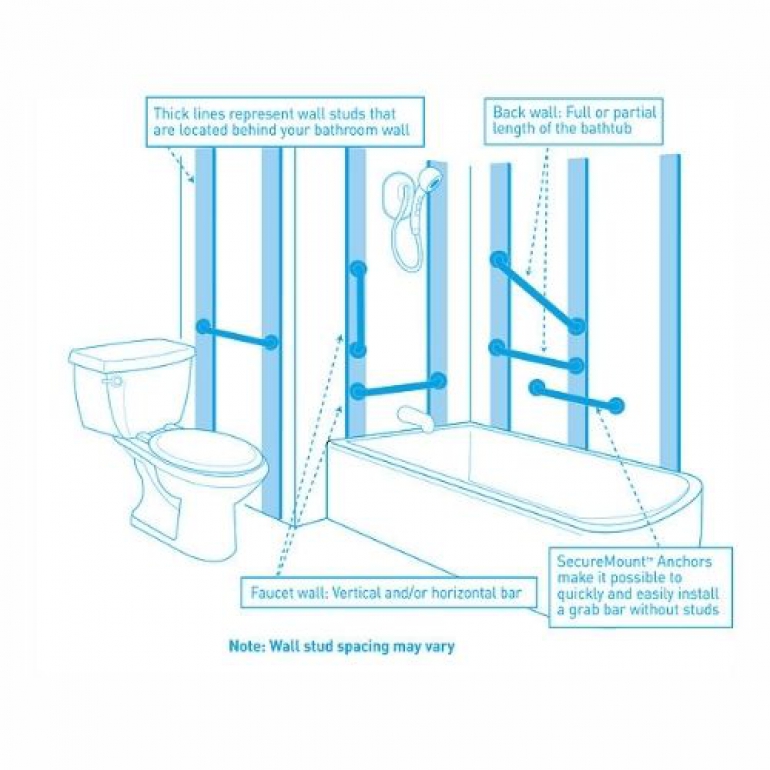 Thick lines represent wall studs that are located behind your bathroom wall

Back wall: Full or partial length of the bathtub

Faucet wall: Vertical and/or horizontal bar

SecureMount™ Anchors make it possible to quickly and easily install a grab bar without studs

Note: Wall stud spacing may vary